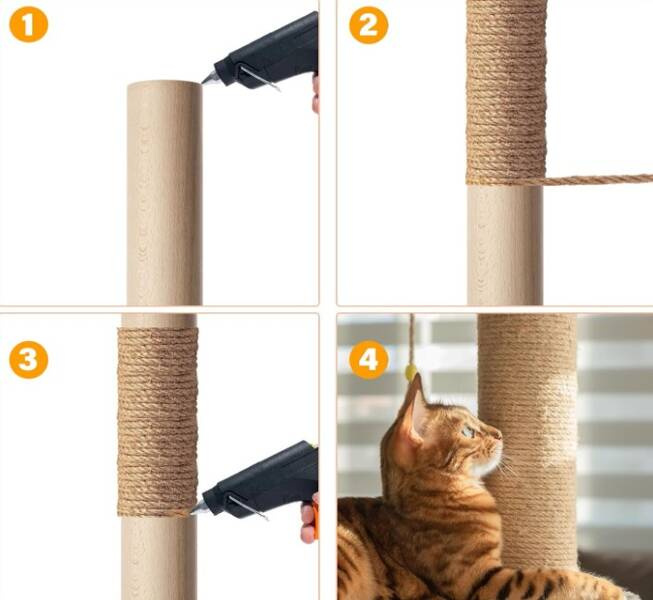 1
2
3
4