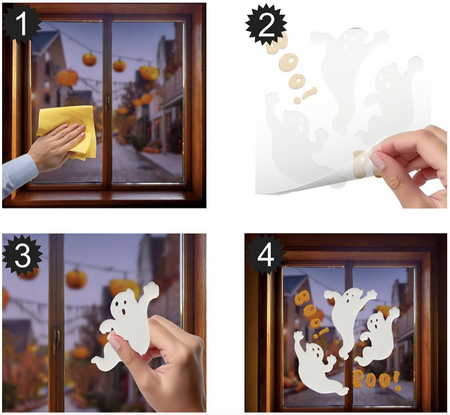 1

2

BOO!

3

4

BOO!

BOO!