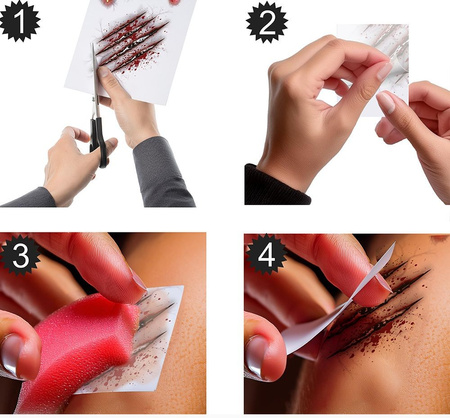 1

2

3

4