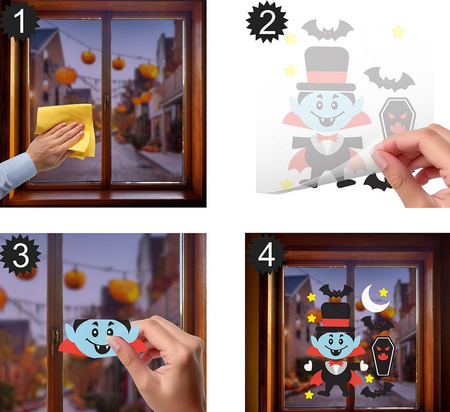 1

2

3

4